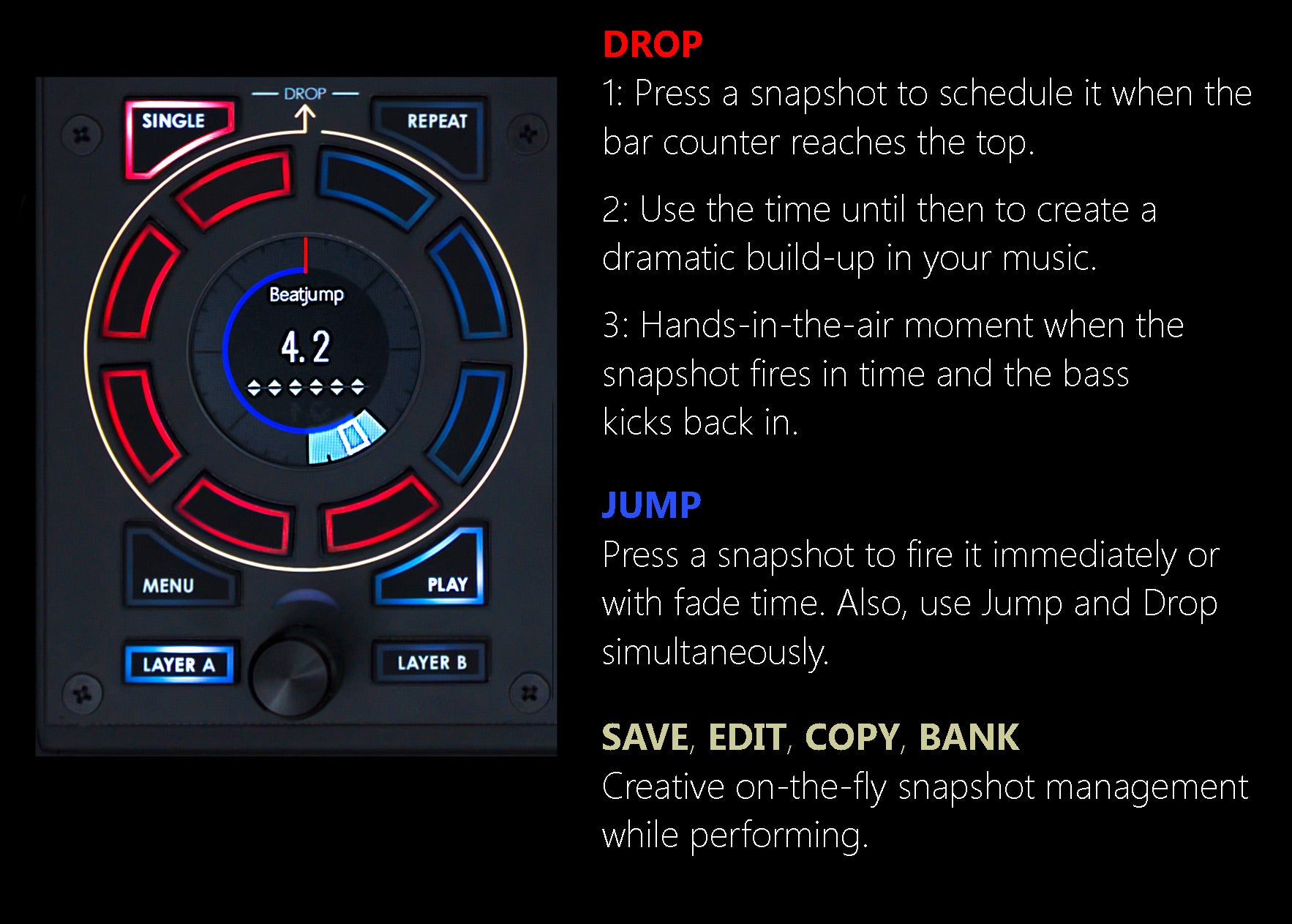 DROP
SINGLE
REPEAT
Beatjump
4.2
MENU
PLAY
LAYER A
LAYER B

DROP
1: Press a snapshot to schedule it when the bar counter reaches the top.

2: Use the time until then to create a dramatic build-up in your music.

3: Hands-in-the-air moment when the snapshot fires in time and the bass kicks back in.

JUMP
Press a snapshot to fire it immediately or with fade time. Also, use Jump and Drop simultaneously.

SAVE, EDIT, COPY, BANK
Creative on-the-fly snapshot management while performing.